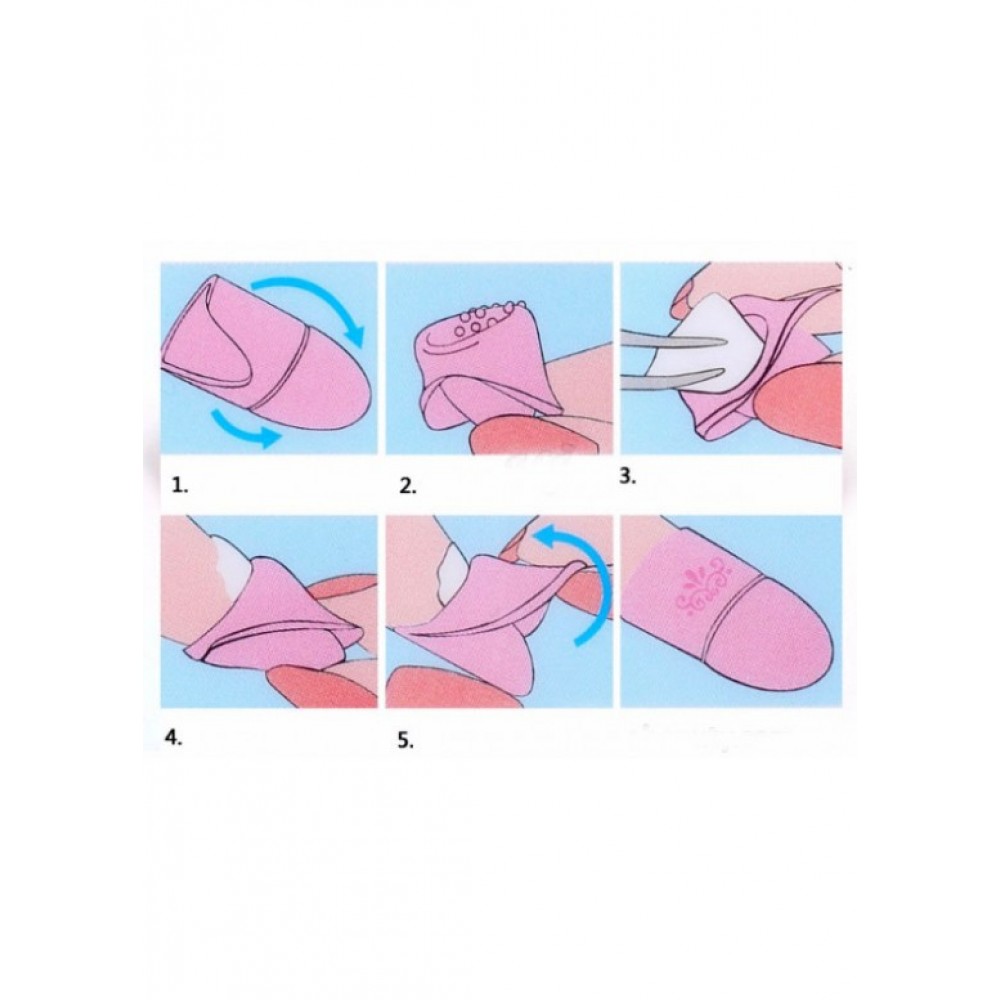 1.

2.

3.

4.

5.