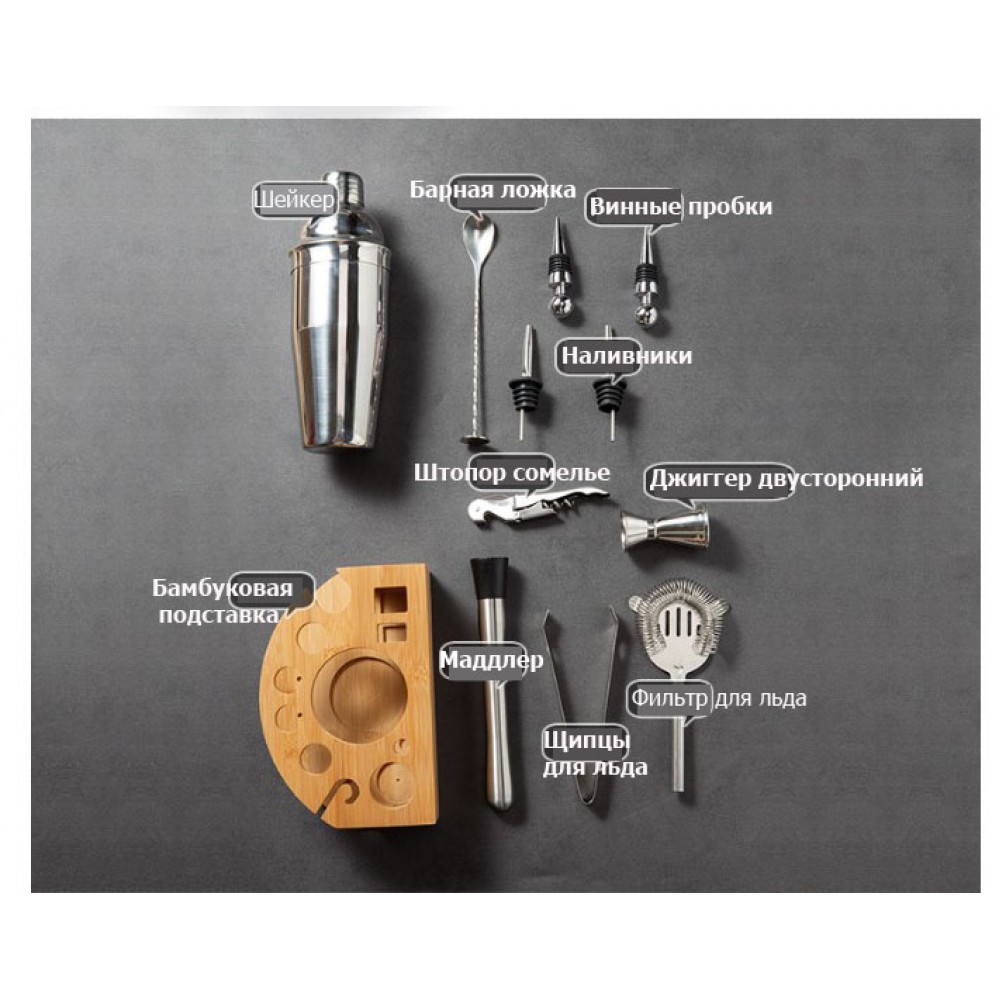 Шейкер

Барная ложка

Винные пробки

Наливники

Штопор сомелье

Джиггер двусторонний

Бамбуковая подставка

Маддлер

Щипцы для льда

Фильтр для льда