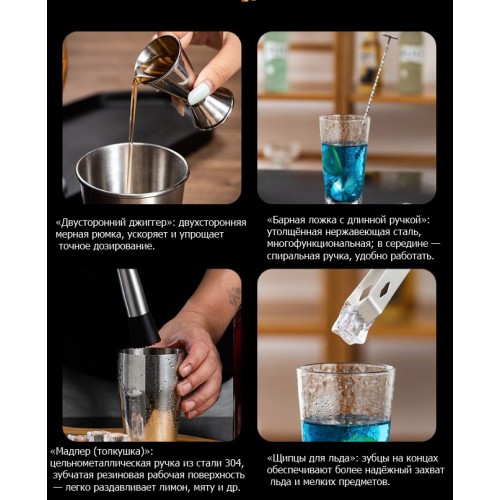 «Двусторонний джиггер»: двухсторонняя мерная рюмка, ускоряет и упрощает точное дозирование.

«Барная ложка с длинной ручкой»: утолщённая нержавеющая сталь, многофункциональная; в середине — спиральная ручка, удобно работать.

«Мадлер (толкушка)»: цельнометаллическая ручка из стали 304, зубчатая резиновая рабочая поверхность — легко раздавливает лимон, мяту и др.

«Щипцы для льда»: зубцы на концах обеспечивают более надёжный захват льда и мелких предметов.