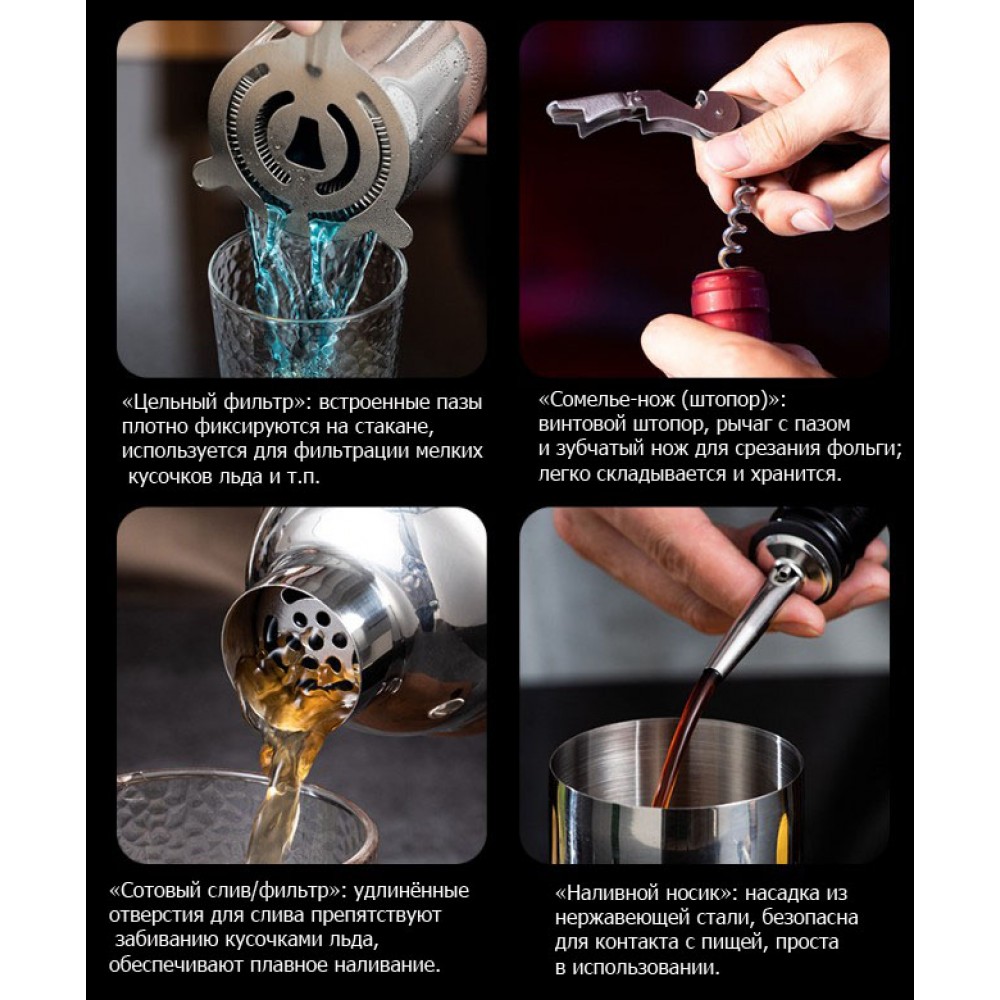 «Цельный фильтр»: встроенные пазы плотно фиксируются на стакане, используется для фильтрации мелких кусочков льда и т.п.

«Сомелье-нож (штопор)»: винтовой штопор, рычаг с пазом и зубчатый нож для срезания фольги; легко складывается и хранится.

«Сотовый слив/фильтр»: удлинённые отверстия для слива препятствуют забиванию кусочками льда, обеспечивают плавное наливание.

«Наливной носик»: насадка из нержавеющей стали, безопасна для контакта с пищей, проста в использовании.