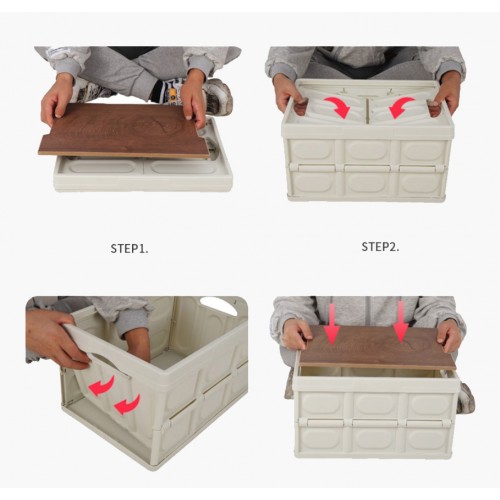 STEP1.

STEP2.