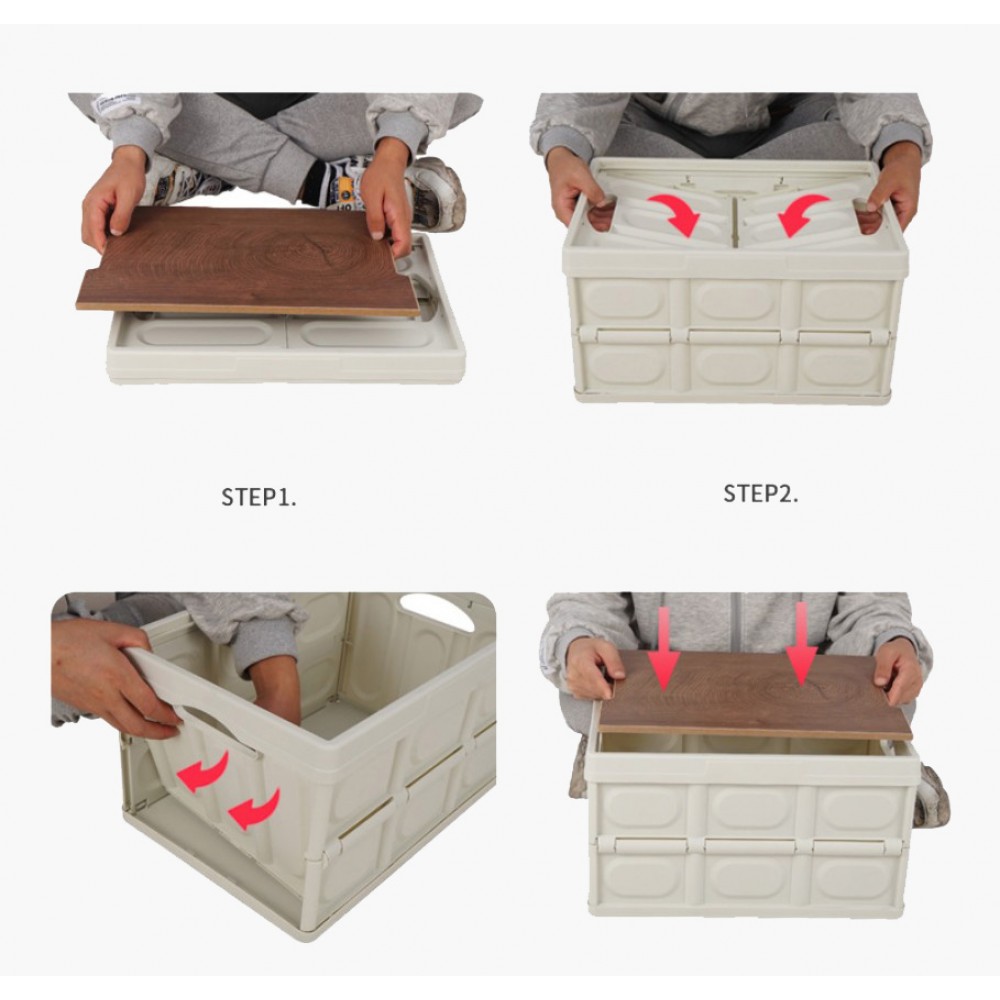 STEP1.

STEP2.